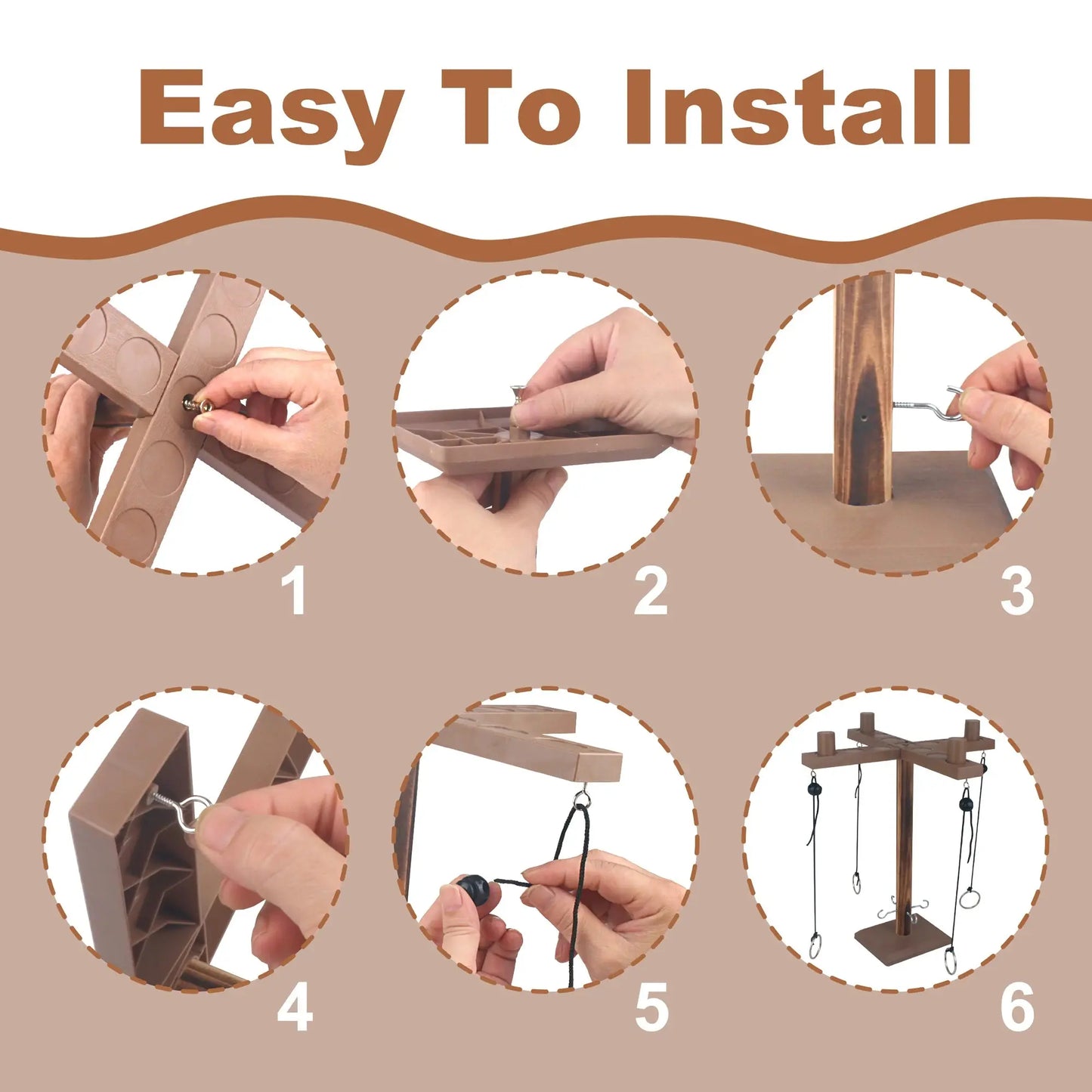 Easy To Install

1

2

3

4

5

6